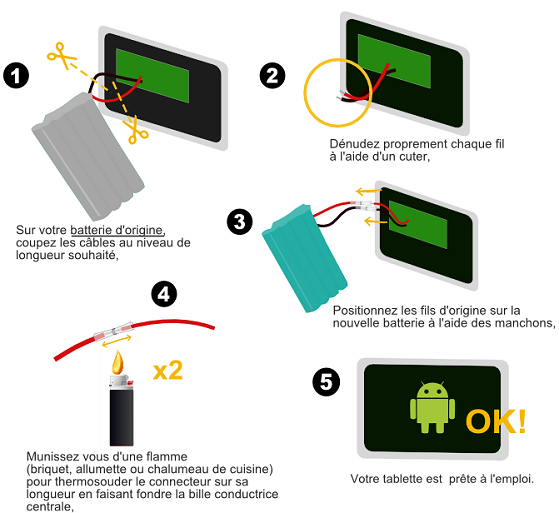 1

Sur votre batterie d'origine, coupez les câbles au niveau de longueur souhaité,

2

Dénudez proprement chaque fil à l'aide d'un cuter,

3

Positionnez les fils d'origine sur la nouvelle batterie à l'aide des manchons,

4

x2

Munissez vous d'une flamme (briquet, allumette ou chalumeau de cuisine) pour thermosouder le connecteur sur sa longueur en faisant fondre la bille conductrice centrale,

5

OK!

Votre tablette est prête à l'emploi.