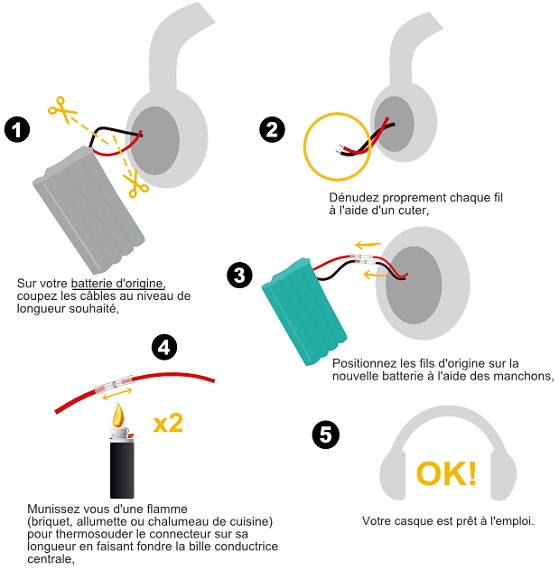 1

Sur votre batterie d'origine, coupez les câbles au niveau de longueur souhaité,

2

Dénudez proprement chaque fil à l'aide d'un cuter,

3

Positionnez les fils d'origine sur la nouvelle batterie à l'aide des manchons,

4

x2

Munissez vous d'une flamme (briquet, allumette ou chalumeau de cuisine) pour thermosouder le connecteur sur sa longueur en faisant fondre la bille conductrice centrale,

5

OK!

Votre casque est prêt à l'emploi.